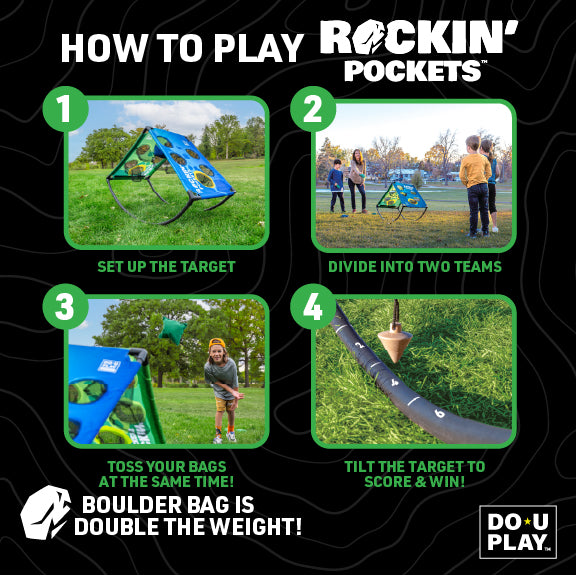 HOW TO PLAY ROCKIN' POCKETS™

1
SET UP THE TARGET

2
DIVIDE INTO TWO TEAMS

3
TOSS YOUR BAGS AT THE SAME TIME!

4
2
4
6
TILT THE TARGET TO SCORE & WIN!

BOULDER BAG IS DOUBLE THE WEIGHT!

DO U PLAY™